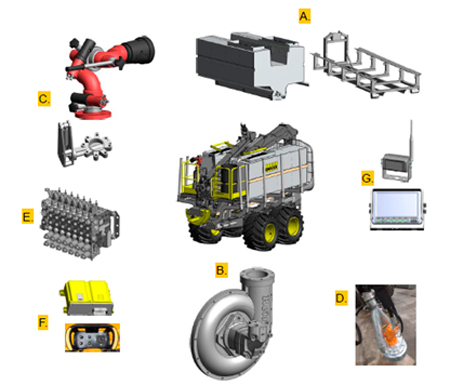 A.

C.

G.

E.

B.

D.

F.